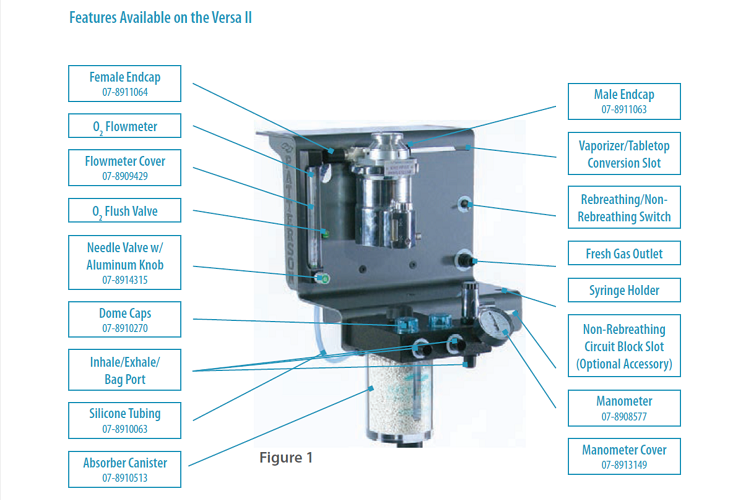 Features Available on the Versa II

Female Endcap
07-8911064

$O_2$ Flowmeter

Flowmeter Cover
07-8909429

$O_2$ Flush Valve

Needle Valve w/ Aluminum Knob
07-8914315

Dome Caps
07-8910270

Inhale/Exhale/ Bag Port

Silicone Tubing
07-8910063

Absorber Canister
07-8910513

PATTERSON

Figure 1

Male Endcap
07-8911063

Vaporizer/Tabletop Conversion Slot

Rebreathing/Non-Rebreathing Switch

Fresh Gas Outlet

Syringe Holder

Non-Rebreathing Circuit Block Slot (Optional Accessory)

Manometer
07-8908577

Manometer Cover
07-8913149